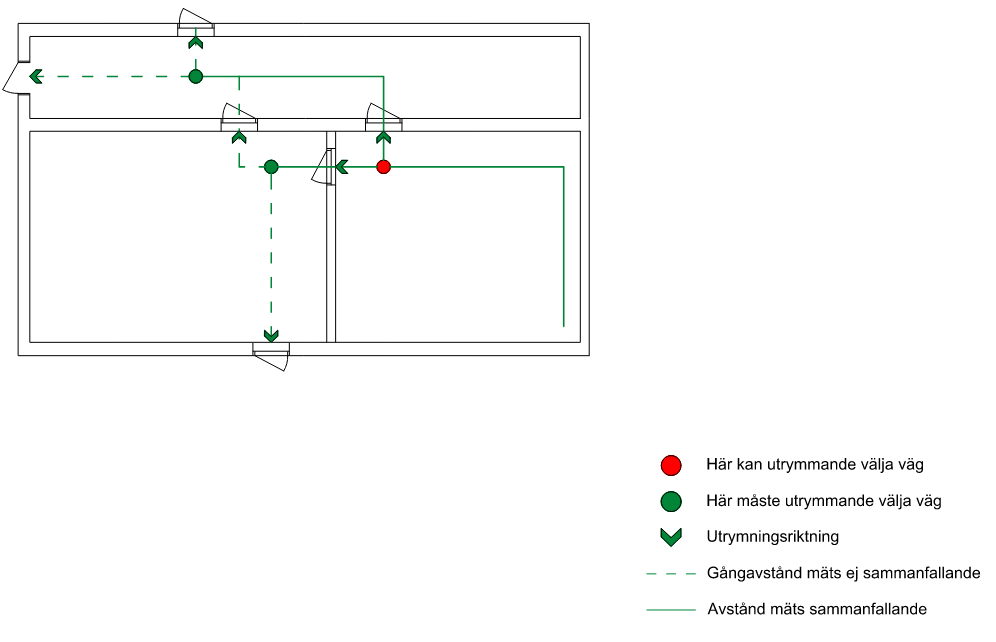 Här kan utrymmande välja väg

Här måste utrymmande välja väg

Utrymningsriktning

Gångavstånd mäts ej sammanfallande

Avstånd mäts sammanfallande