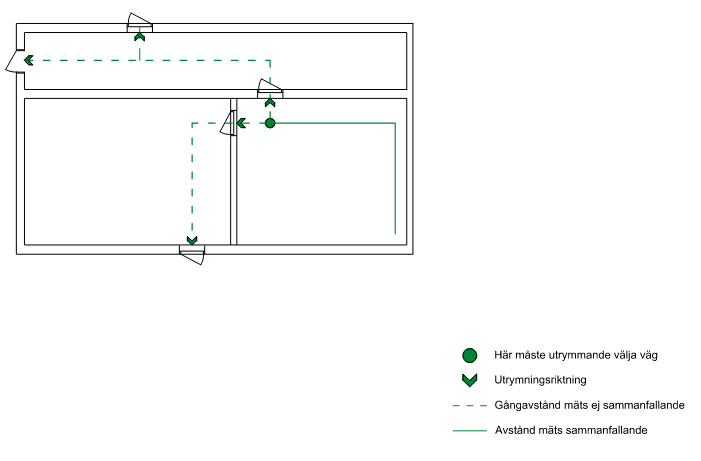 Här måste utrymmande välja väg

Utrymningsriktning

Gångavstånd mäts ej sammanfallande

Avstånd mäts sammanfallande