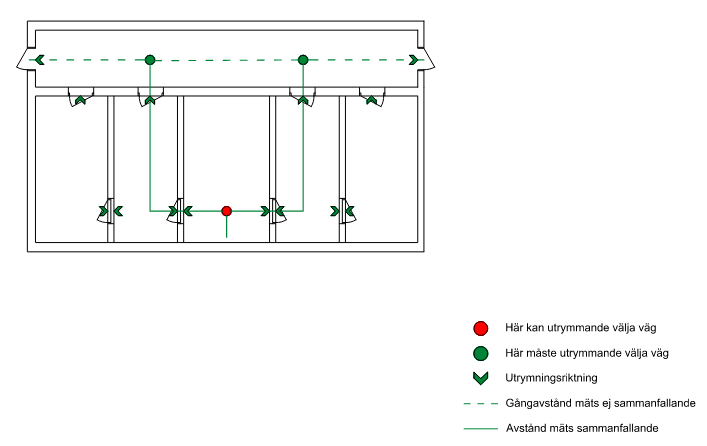 Här kan utrymmande välja väg

Här måste utrymmande välja väg

Utrymningsriktning

Gångavstånd mäts ej sammanfallande

Avstånd mäts sammanfallande