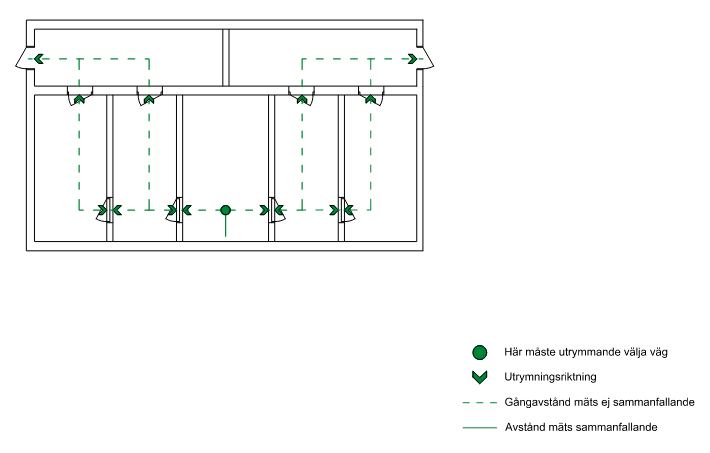 Här måste utrymmande välja väg

Utrymningsriktning

Gångavstånd mäts ej sammanfallande

Avstånd mäts sammanfallande