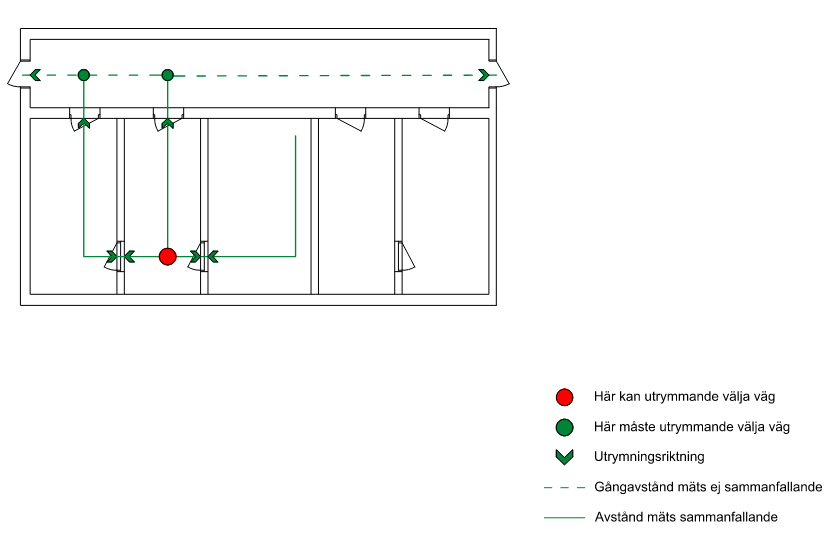 Här kan utrymmande välja väg

Här måste utrymmande välja väg

Utrymningsriktning

Gångavstånd mäts ej sammanfallande

Avstånd mäts sammanfallande